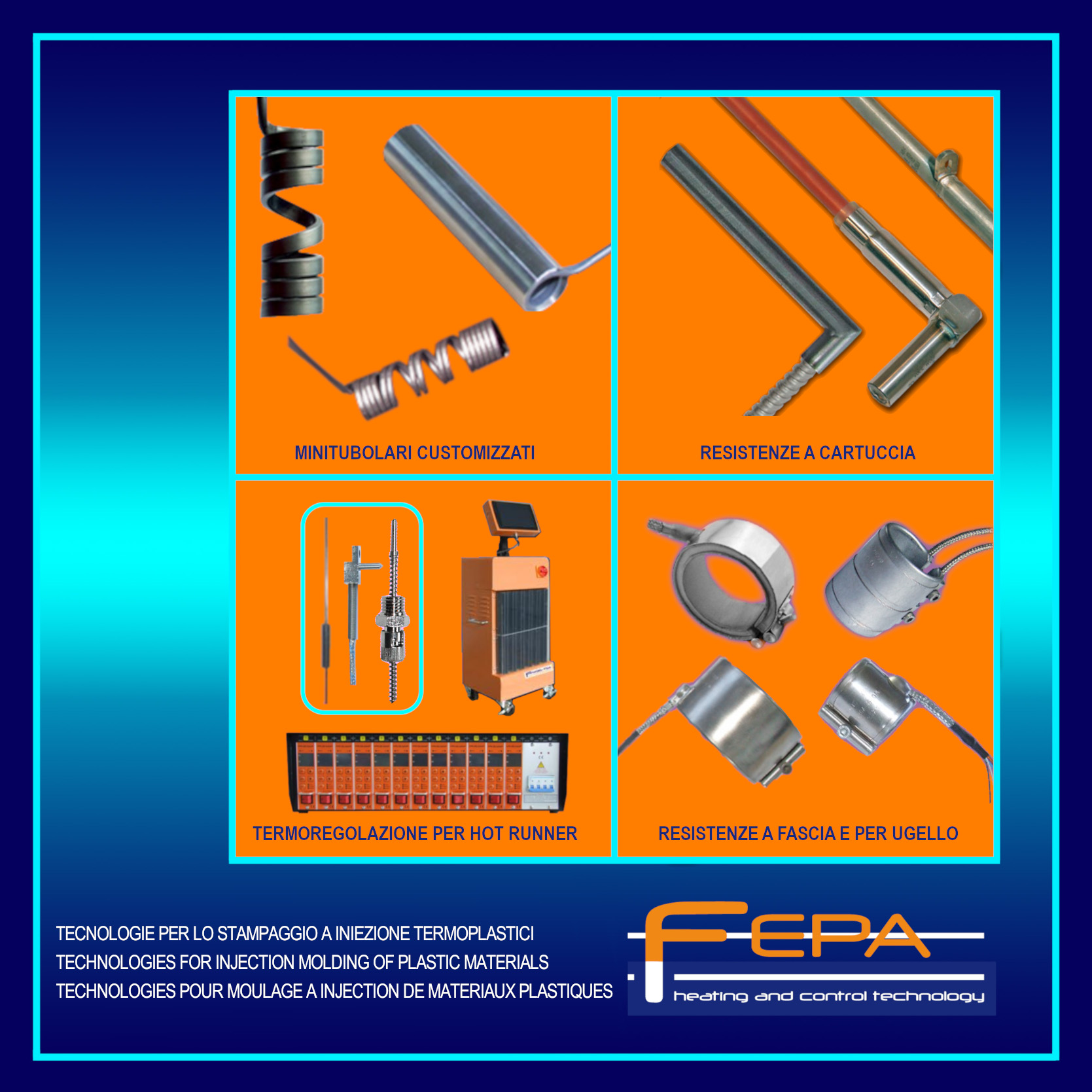 MINITUBOLARI CUSTOMIZZATI

RESISTENZE A CARTUCCIA

TERMOREGOLAZIONE PER HOT RUNNER

RESISTENZE A FASCIA E PER UGELLO

TECNOLOGIE PER LO STAMPAGGIO A INIEZIONE TERMOPLASTICI
TECHNOLOGIES FOR INJECTION MOLDING OF PLASTIC MATERIALS
TECHNOLOGIES POUR MOULAGE A INJECTION DE MATERIAUX PLASTIQUES

FEPA
heating and control technology